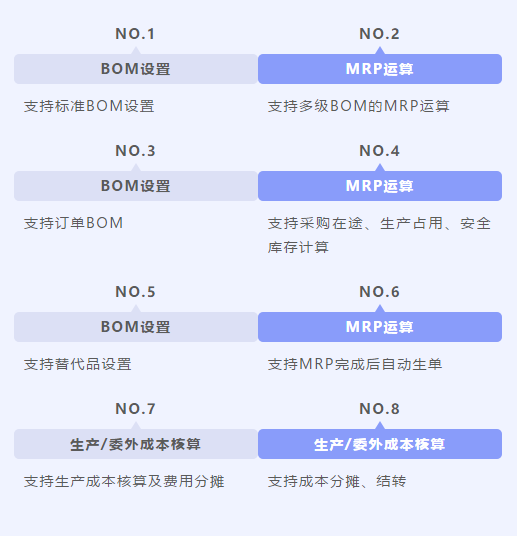 NO.1

BOM设置

支持标准BOM设置

NO.2

MRP运算

支持多级BOM的MRP运算

NO.3

BOM设置

支持订单BOM

NO.4

MRP运算

支持采购在途、生产占用、安全库存计算

NO.5

BOM设置

支持替代品设置

NO.6

MRP运算

支持MRP完成后自动生单

NO.7

生产/委外成本核算

支持生产成本核算及费用分摊

NO.8

生产/委外成本核算

支持成本分摊、结转